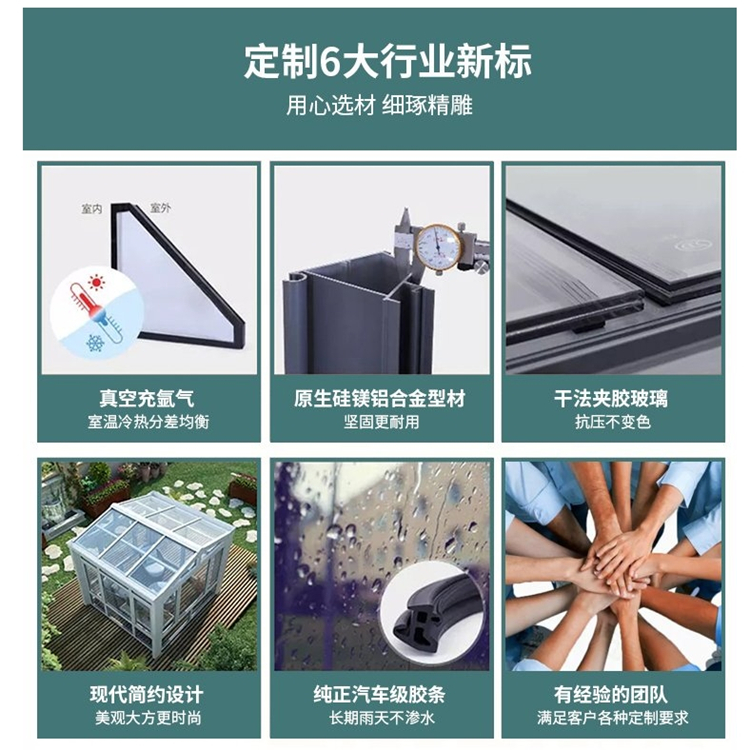 定制6大行业新标
用心选材 细琢精雕

室内 室外

真空充氩气
室温冷热分差均衡

原生硅镁铝合金型材
坚固更耐用

干法夹胶玻璃
抗压不变色

现代简约设计
美观大方更时尚

纯正汽车级胶条
长期雨天不渗水

有经验的团队
满足客户各种定制要求